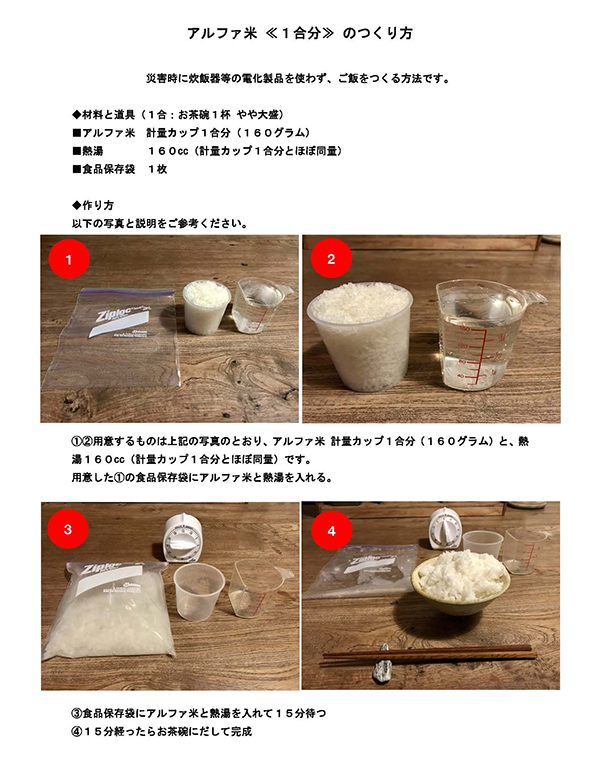 アルファ米 ≪１合分≫ のつくり方

災害時に炊飯器等の電化製品を使わず、ご飯をつくる方法です。

◆材料と道具（１合：お茶碗１杯 やや大盛）
■アルファ米　計量カップ１合分（１６０グラム）
■熱湯　　　　１６０cc（計量カップ１合分とほぼ同量）
■食品保存袋　１枚

◆作り方
以下の写真と説明をご参考ください。

1

Ziploc

2

①②用意するものは上記の写真のとおり、アルファ米 計量カップ１合分（１６０グラム）と、熱湯１６０cc（計量カップ１合分とほぼ同量）です。
用意した①の食品保存袋にアルファ米と熱湯を入れる。

3

Ziploc

4

③食品保存袋にアルファ米と熱湯を入れて１５分待つ
④１５分経ったらお茶碗にだして完成